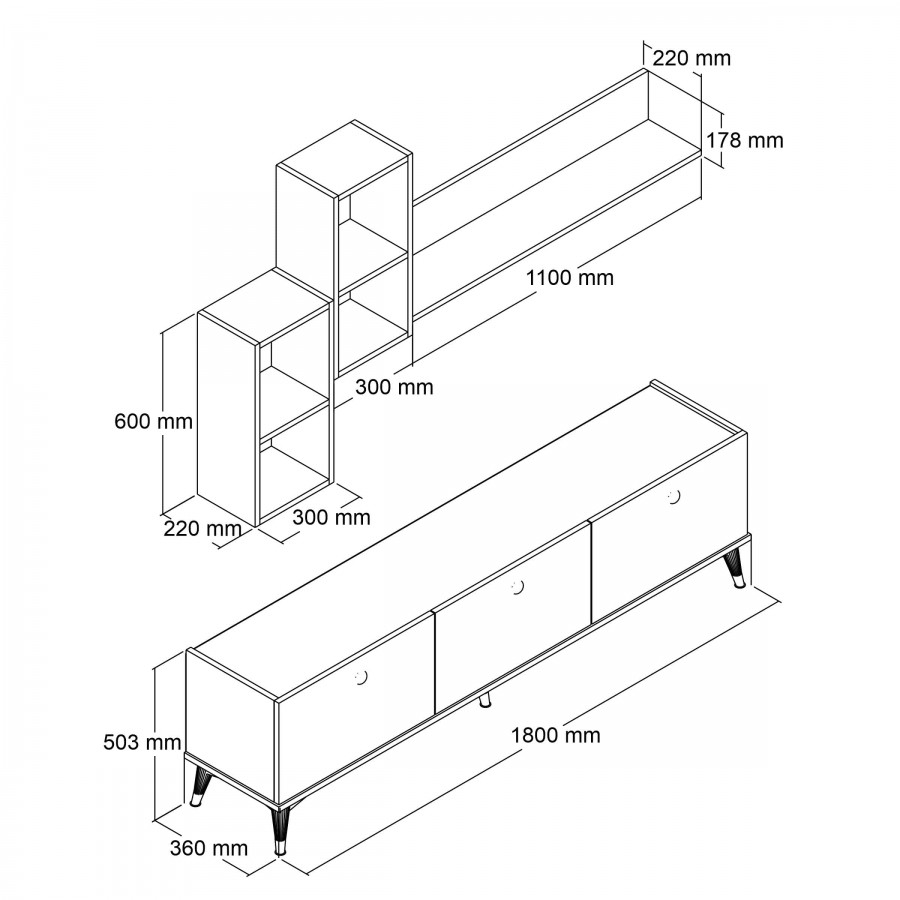 220 mm
178 mm
1100 mm
300 mm
600 mm
220 mm
300 mm
503 mm
1800 mm
360 mm